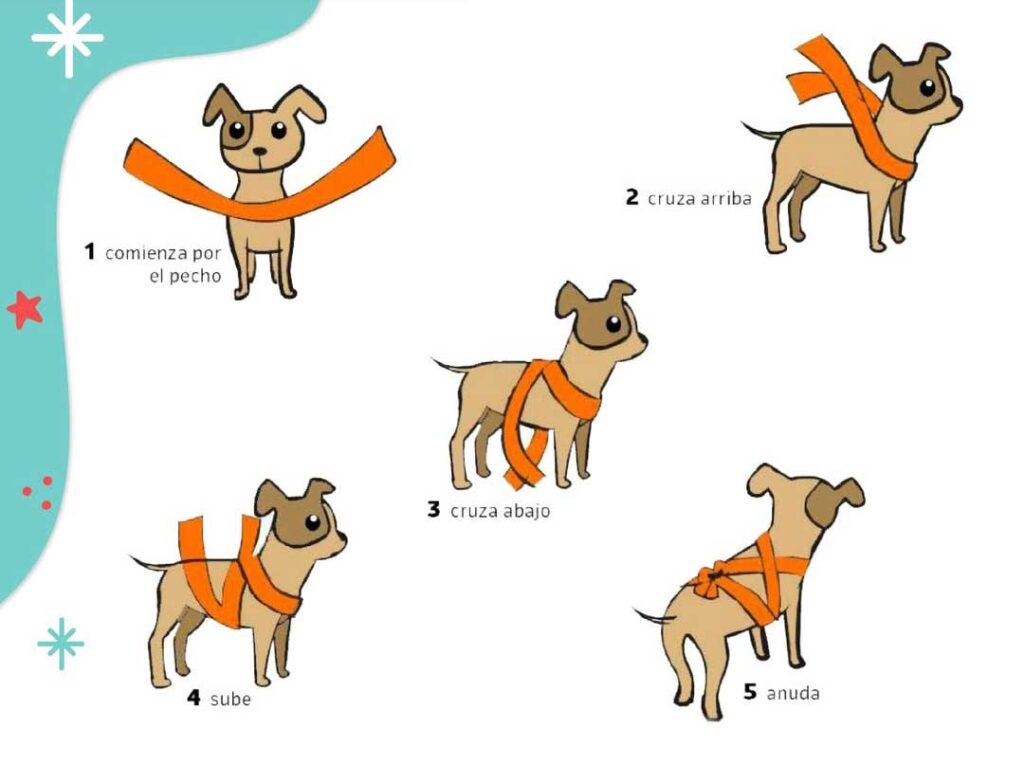 1 comienza por el pecho

2 cruza arriba

3 cruza abajo

4 sube

5 anuda